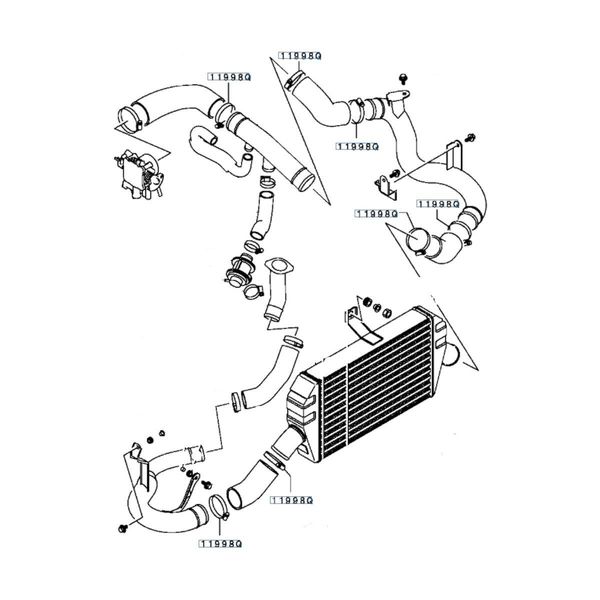 11998Q
11998Q
11998Q
11998Q
11998Q
11998Q
11998Q