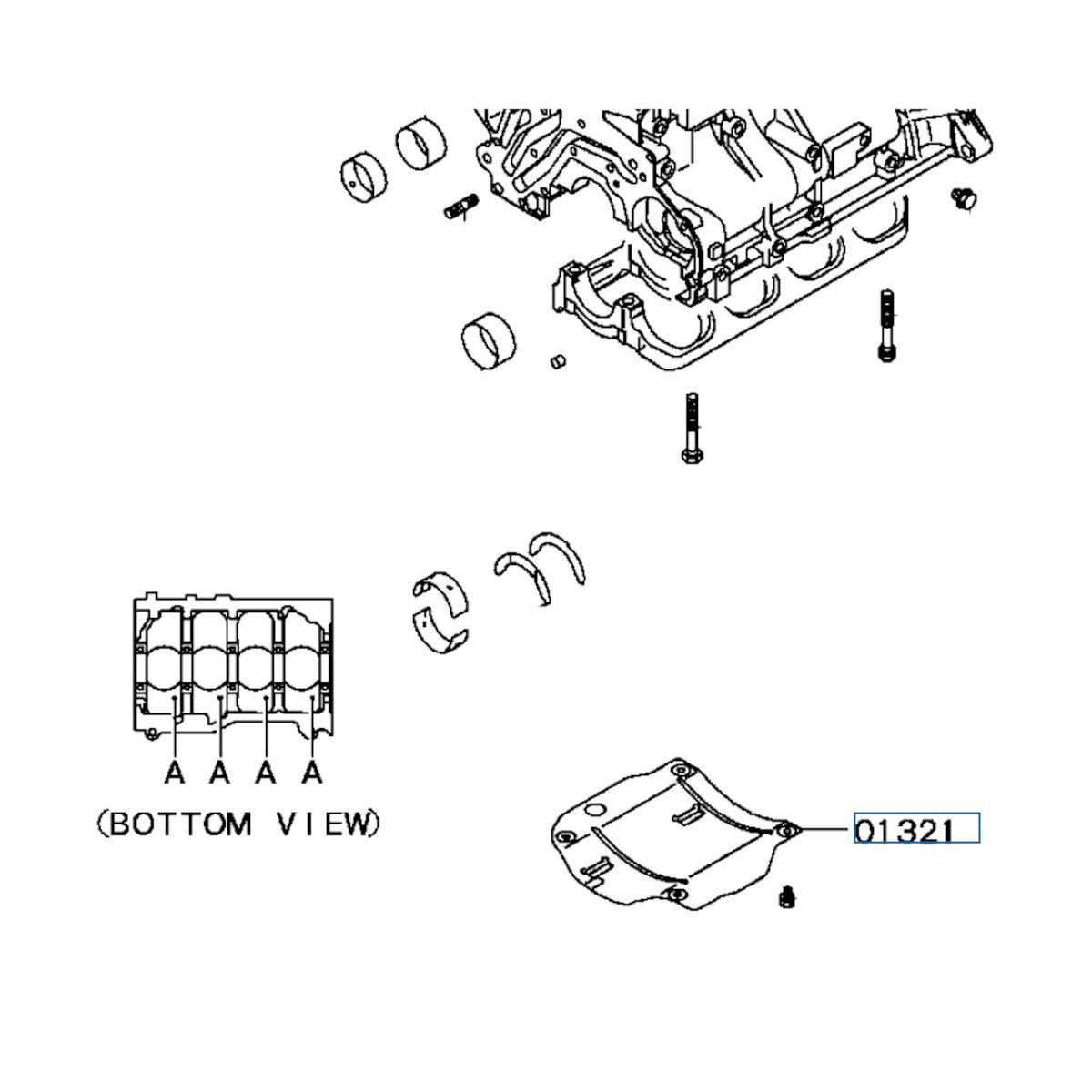 A A A A
(BOTTOM VIEW)

01321