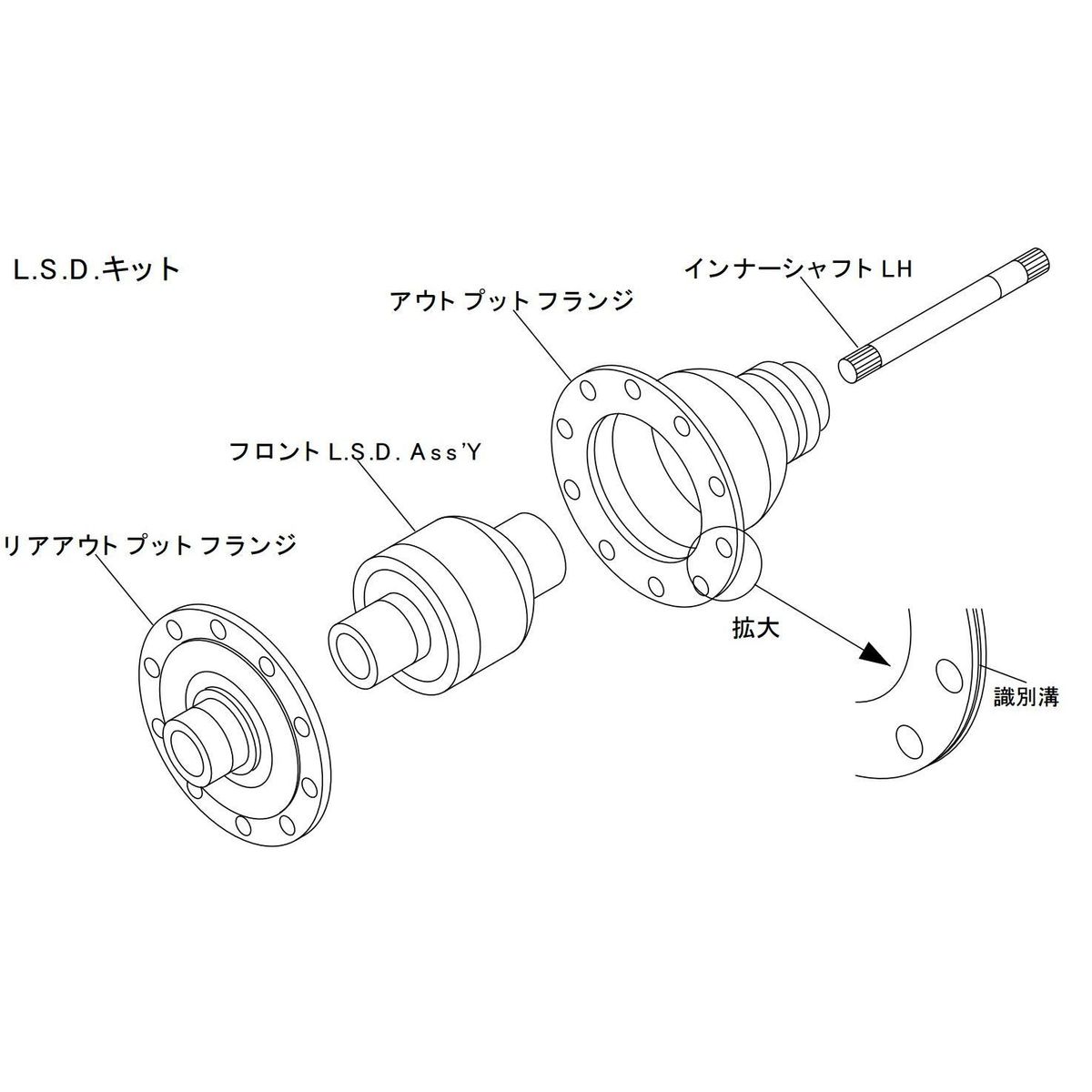 L.S.D.キット

インナーシャフト LH

アウト プット フランジ

フロント L.S.D. Ass'Y

リアアウト プット フランジ

拡大

識別溝